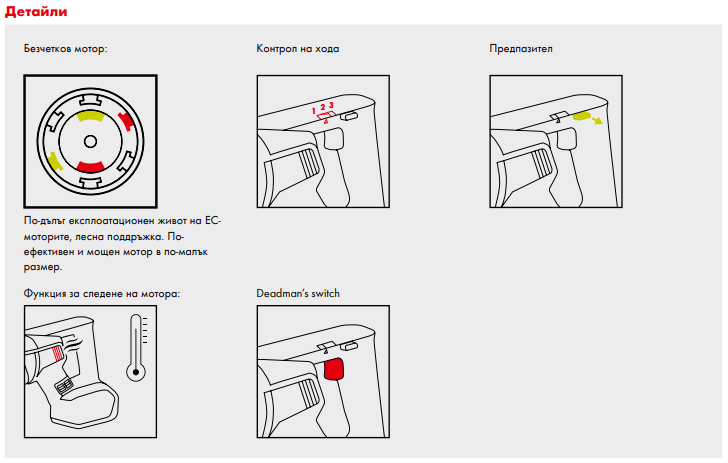 Детайли

Безчетков мотор:

По-дълъг експлоатационен живот на ЕС-моторите, лесна поддръжка. По-ефективен и мощен мотор в по-малък размер.

Контрол на хода

1 2 3

Предпазител

Функция за следене на мотора:

Deadman's switch